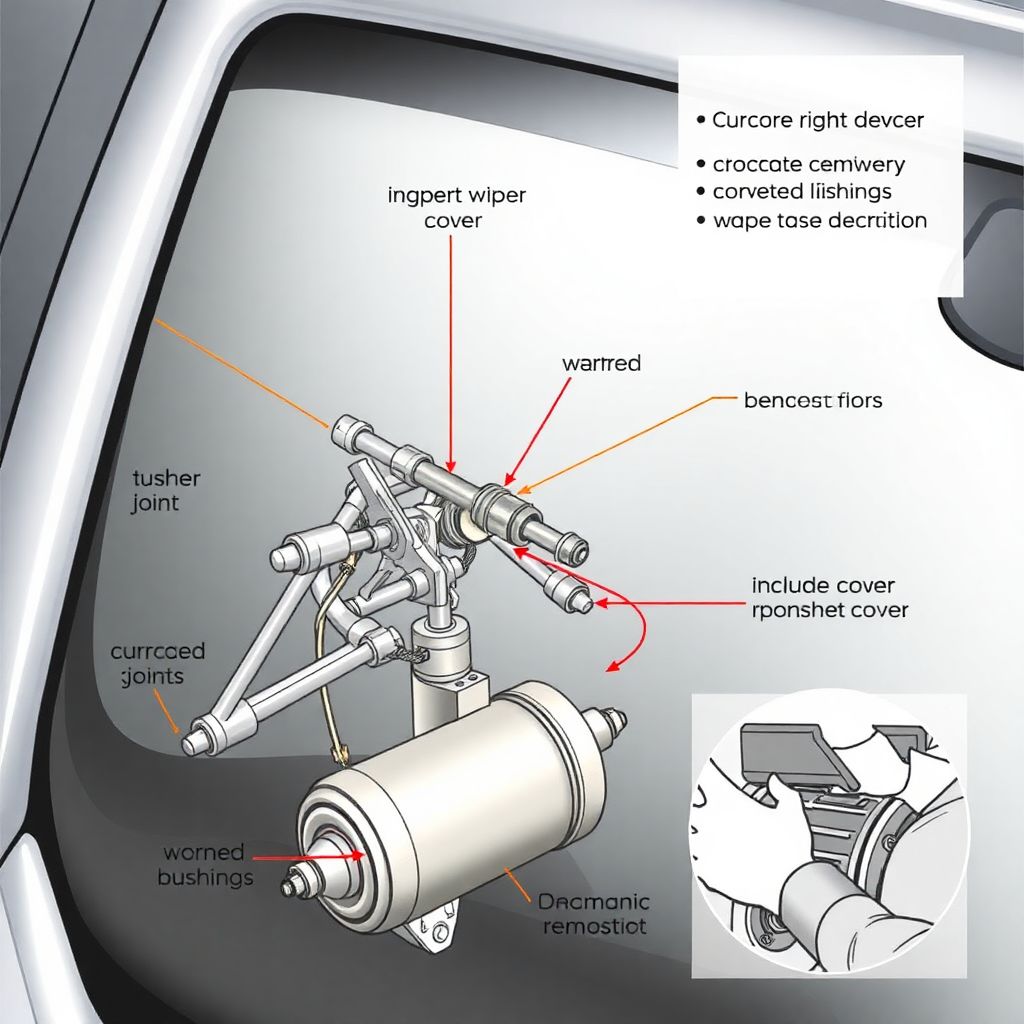 • Curcore right devcer

• croccate cemwery
• corveted liishings
• wape tase decrtition

ingpert wiper cover

warrred

bencest flors

tusher joint

include cover rponshet cover

currcaed joints

worned bushings

Dramanic remostiot