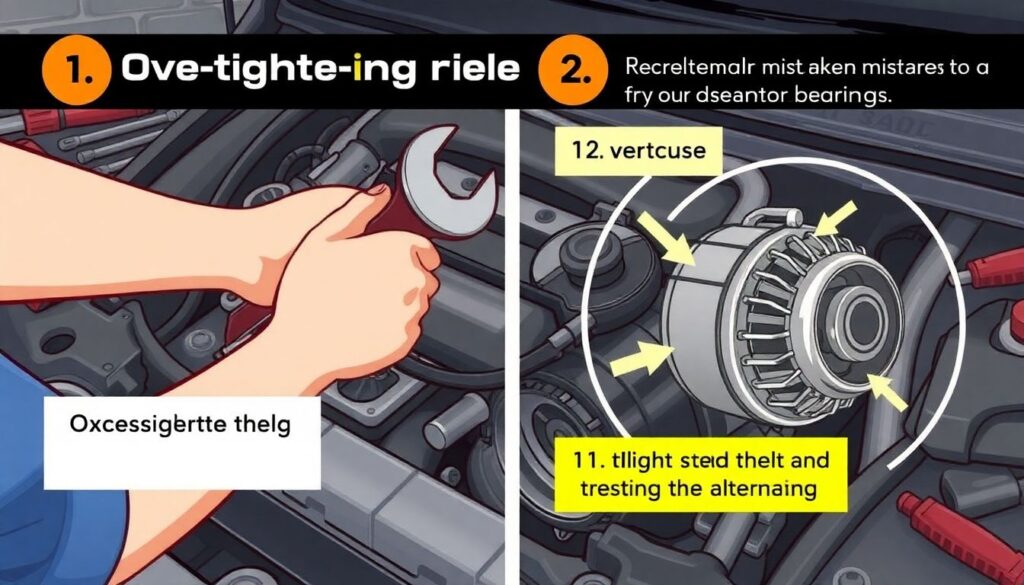 1. Ove-tighte-ing riele

2. Recreltemalr mist aken mistares to a fry our dseantor bearings.

12. vertcuse

Oxcessigertte thelg

11. tllight steid thelt and tresting the alternaing